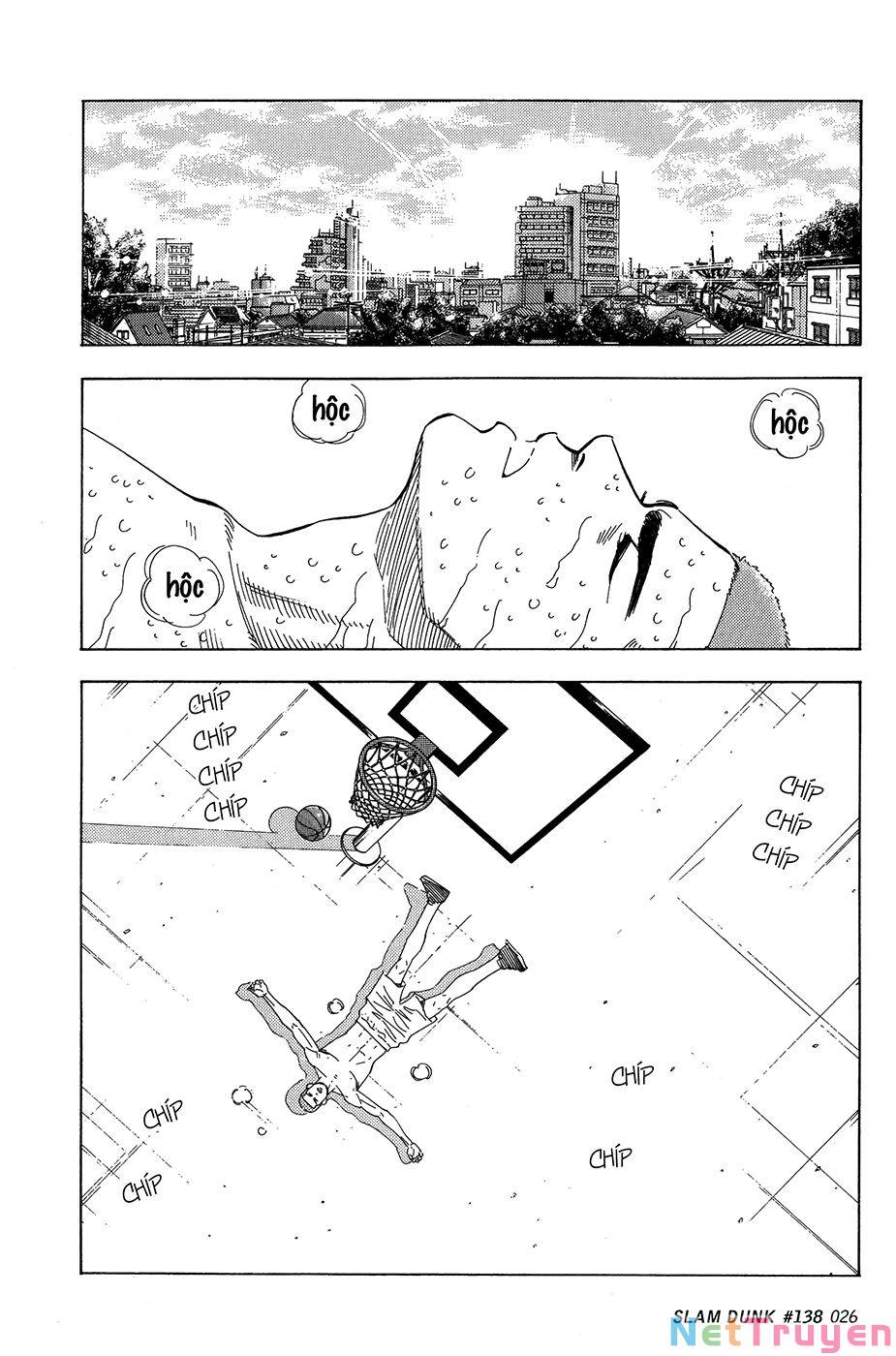 hộc

hộc

hộc

CHÍP
CHÍP
CHÍP
CHÍP

CHÍP
CHÍP
CHÍP

CHÍP

CHÍP

CHÍP

CHÍP

SLAM DUNK #138 026

NetTruyen