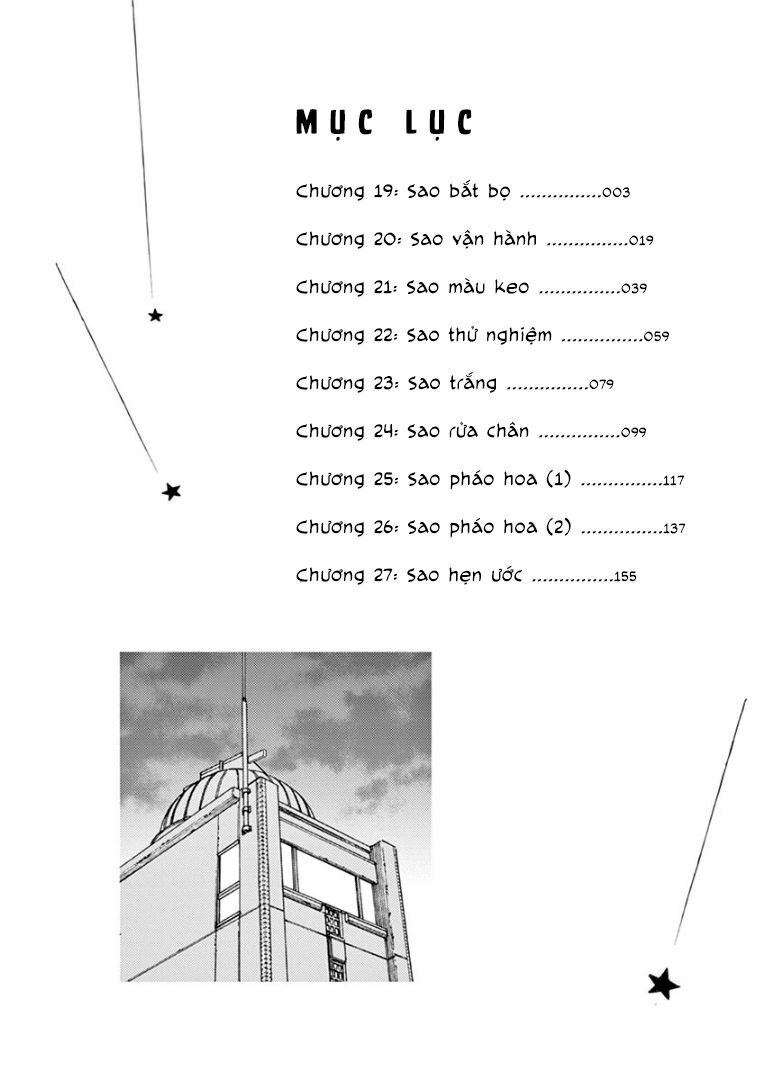 MỤC LỤC

Chương 19: Sao bắt bọ ...............003

Chương 20: Sao vận hành ...............019

Chương 21: Sao màu keo ...............039

Chương 22: Sao thử nghiệm ...............059

Chương 23: Sao trắng ...............079

Chương 24: Sao rửa chân ...............099

Chương 25: Sao pháo hoa (1) ...............117

Chương 26: Sao pháo hoa (2) ...............137

Chương 27: Sao hẹn ước ...............155