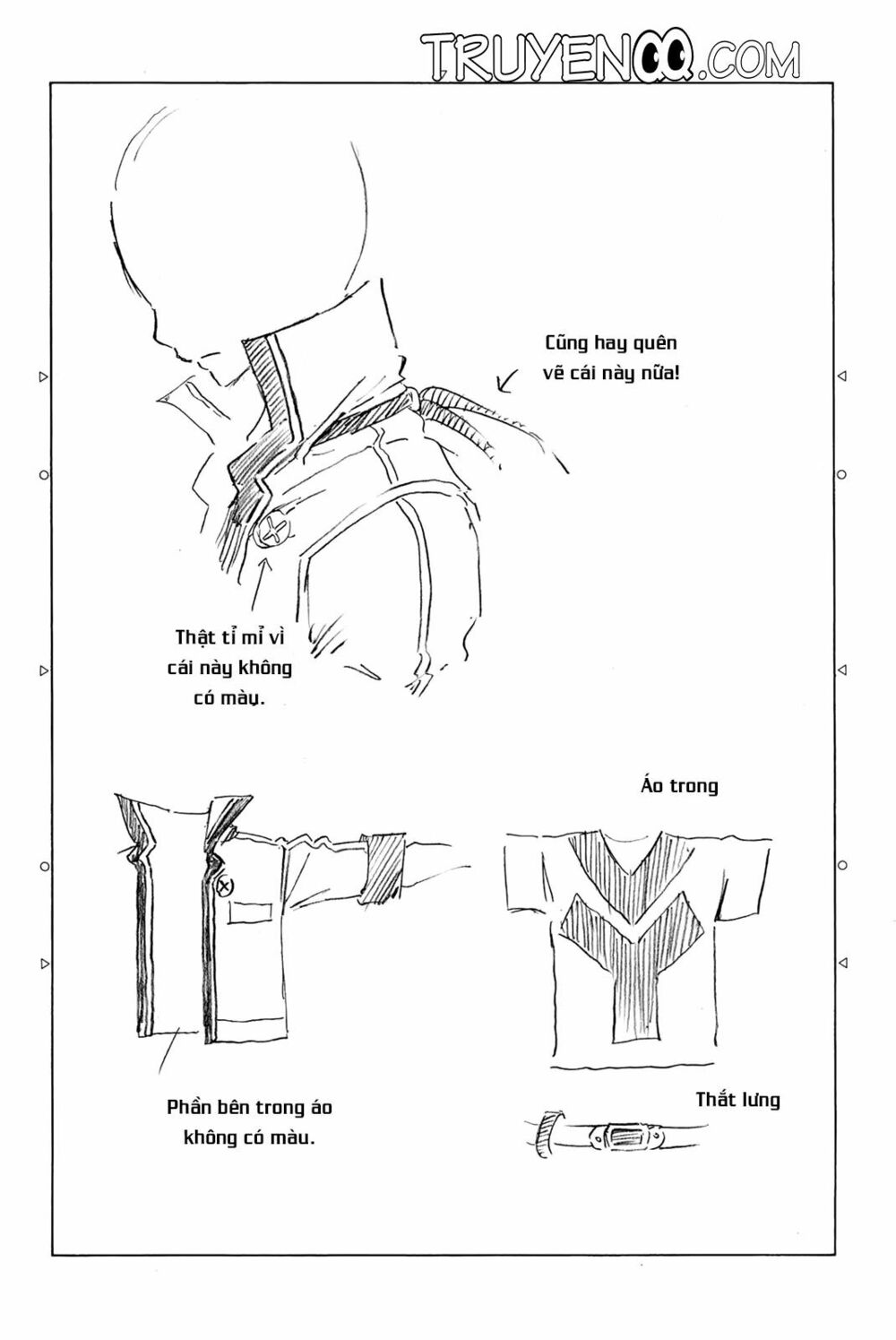 TRUYENQQ.COM

Cũng hay quên vẽ cái này nữa!

Thật tỉ mỉ vì cái này không có màu.

Áo trong

Phần bên trong áo không có màu.

Thắt lưng