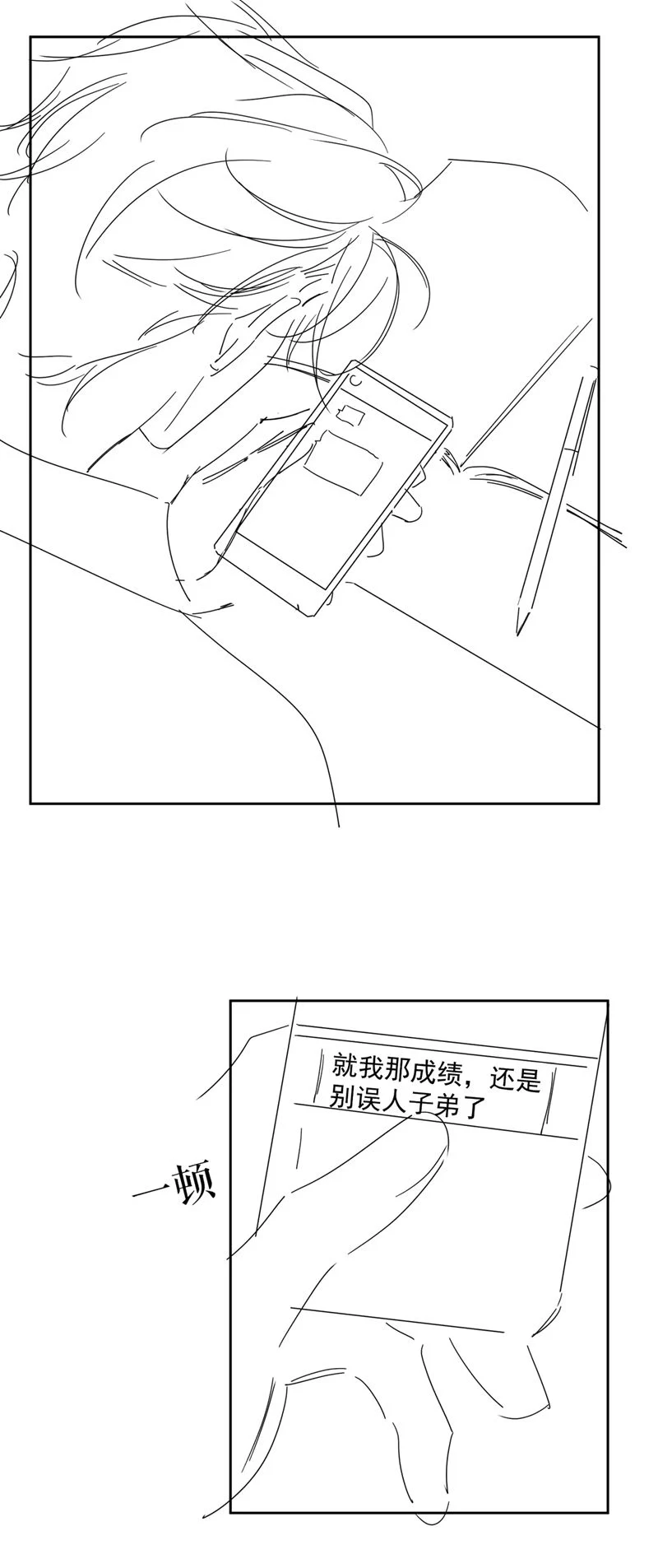 就我那成绩，还是别误人子弟了

一顿