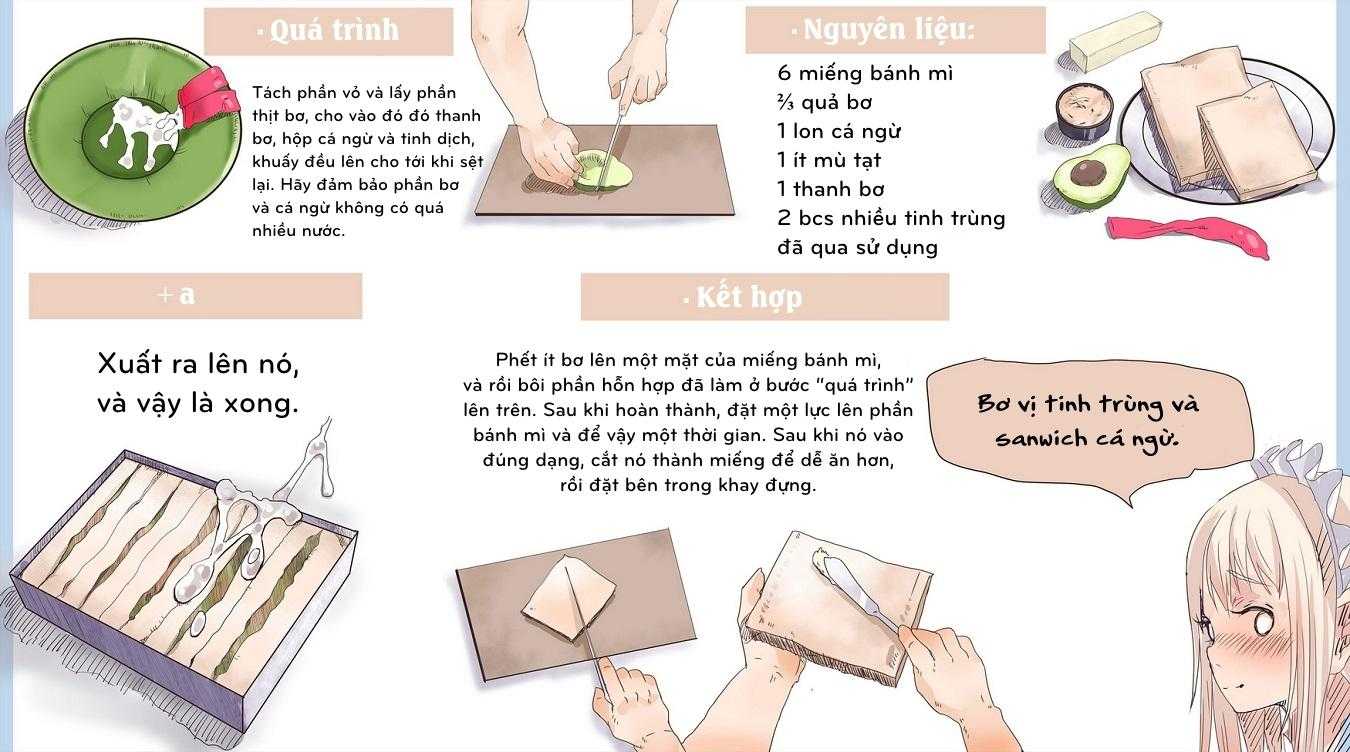 · Quá trình

Tách phần vỏ và lấy phần thịt bơ, cho vào đó đó thanh bơ, hộp cá ngừ và tinh dịch, khuấy đều lên cho tới khi sệt lại. Hãy đảm bảo phần bơ và cá ngừ không có quá nhiều nước.

· Nguyên liệu:

6 miếng bánh mì
⅔ quả bơ
1 lon cá ngừ
1 ít mù tạt
1 thanh bơ
2 bcs nhiều tinh trùng đã qua sử dụng

+ a

Xuất ra lên nó, và vậy là xong.

· Kết hợp

Phết ít bơ lên một mặt của miếng bánh mì, và rồi bôi phần hỗn hợp đã làm ở bước "quá trình" lên trên. Sau khi hoàn thành, đặt một lực lên phần bánh mì và để vậy một thời gian. Sau khi nó vào đúng dạng, cắt nó thành miếng để dễ ăn hơn, rồi đặt bên trong khay đựng.

Bơ vị tinh trùng và sanwich cá ngừ.