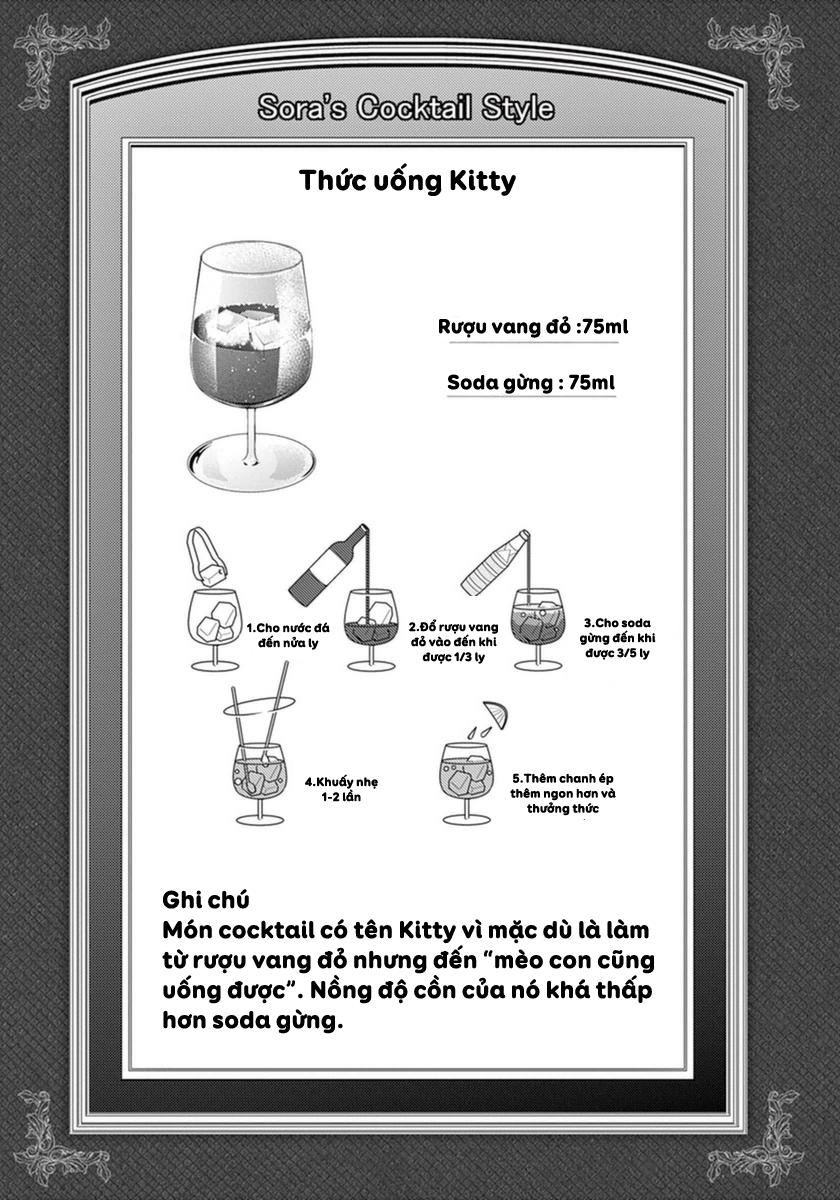 Sora's Cocktail Style

Thức uống Kitty

Rượu vang đỏ :75ml

Soda gừng : 75ml

1.Cho nước đá đến nửa ly

2.Đổ rượu vang đỏ vào đến khi được 1/3 ly

3.Cho soda gừng đến khi được 3/5 ly

4.Khuấy nhẹ 1-2 lần

5.Thêm chanh ép thêm ngon hơn và thưởng thức

Ghi chú
Món cocktail có tên Kitty vì mặc dù là làm từ rượu vang đỏ nhưng đến "mèo con cũng uống được". Nồng độ cồn của nó khá thấp hơn soda gừng.