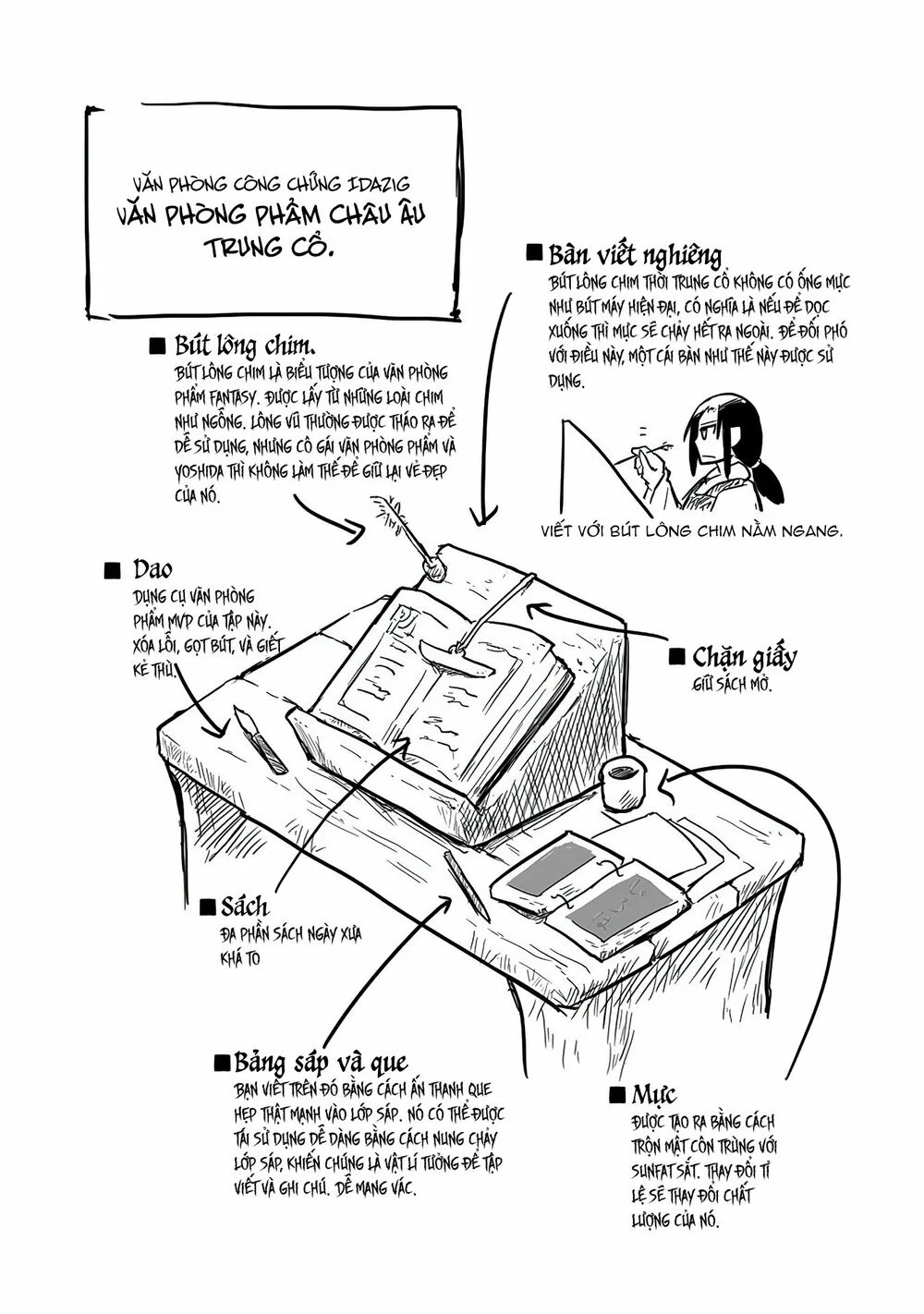 VĂN PHÒNG CÔNG CHỨNG IDAZIG
VĂN PHÒNG PHẨM CHÂU ÂU TRUNG CỔ.

■ Bàn viết nghiêng
BÚT LÔNG CHIM THỜI TRUNG CỔ KHÔNG CÓ ỐNG MỰC NHƯ BÚT MÁY HIỆN ĐẠI, CÓ NGHĨA LÀ NẾU ĐỂ DỌC XUỐNG THÌ MỰC SẼ CHẢY HẾT RA NGOÀI. ĐỂ ĐỐI PHÓ VỚI ĐIỀU NÀY, MỘT CÁI BÀN NHƯ THẾ NÀY ĐƯỢC SỬ DỤNG.

VIẾT VỚI BÚT LÔNG CHIM NẰM NGANG.

■ Bút lông chim.
BÚT LÔNG CHIM LÀ BIỂU TƯỢNG CỦA VĂN PHÒNG PHẨM FANTASY. ĐƯỢC LẤY TỪ NHỮNG LOÀI CHIM NHƯ NGỖNG. LÔNG VŨ THƯỜNG ĐƯỢC THÁO RA ĐỂ DỄ SỬ DỤNG, NHƯNG CÔ GÁI VĂN PHÒNG PHẨM VÀ YOSHIDA THÌ KHÔNG LÀM THẾ ĐỂ GIỮ LẠI VẺ ĐẸP CỦA NÓ.

■ Dao
DỤNG CỤ VĂN PHÒNG PHẨM MVP CỦA TẬP NÀY. XÓA LỖI, GỌT BÚT, VÀ GIẾT KẺ THÙ.

■ Chặn giấy
GIỮ SÁCH MỞ.

■ Sách
ĐA PHẦN SÁCH NGÀY XƯA KHÁ TO

■ Bảng sáp và que
BẠN VIẾT TRÊN ĐÓ BẰNG CÁCH ẤN THANH QUE HẸP THẬT MẠNH VÀO LỚP SÁP. NÓ CÓ THỂ ĐƯỢC TÁI SỬ DỤNG DỄ DÀNG BẰNG CÁCH NUNG CHẢY LỚP SÁP, KHIẾN CHÚNG LÀ VẬT LÍ TƯỞNG ĐỂ TẬP VIẾT VÀ GHI CHÚ. DỄ MANG VÁC.

■ Mực
ĐƯỢC TẠO RA BẰNG CÁCH TRỘN MẬT CÔN TRÙNG VỚI SUNFAT SẮT. THAY ĐỔI TỈ LỆ SẼ THAY ĐỔI CHẤT LƯỢNG CỦA NÓ.