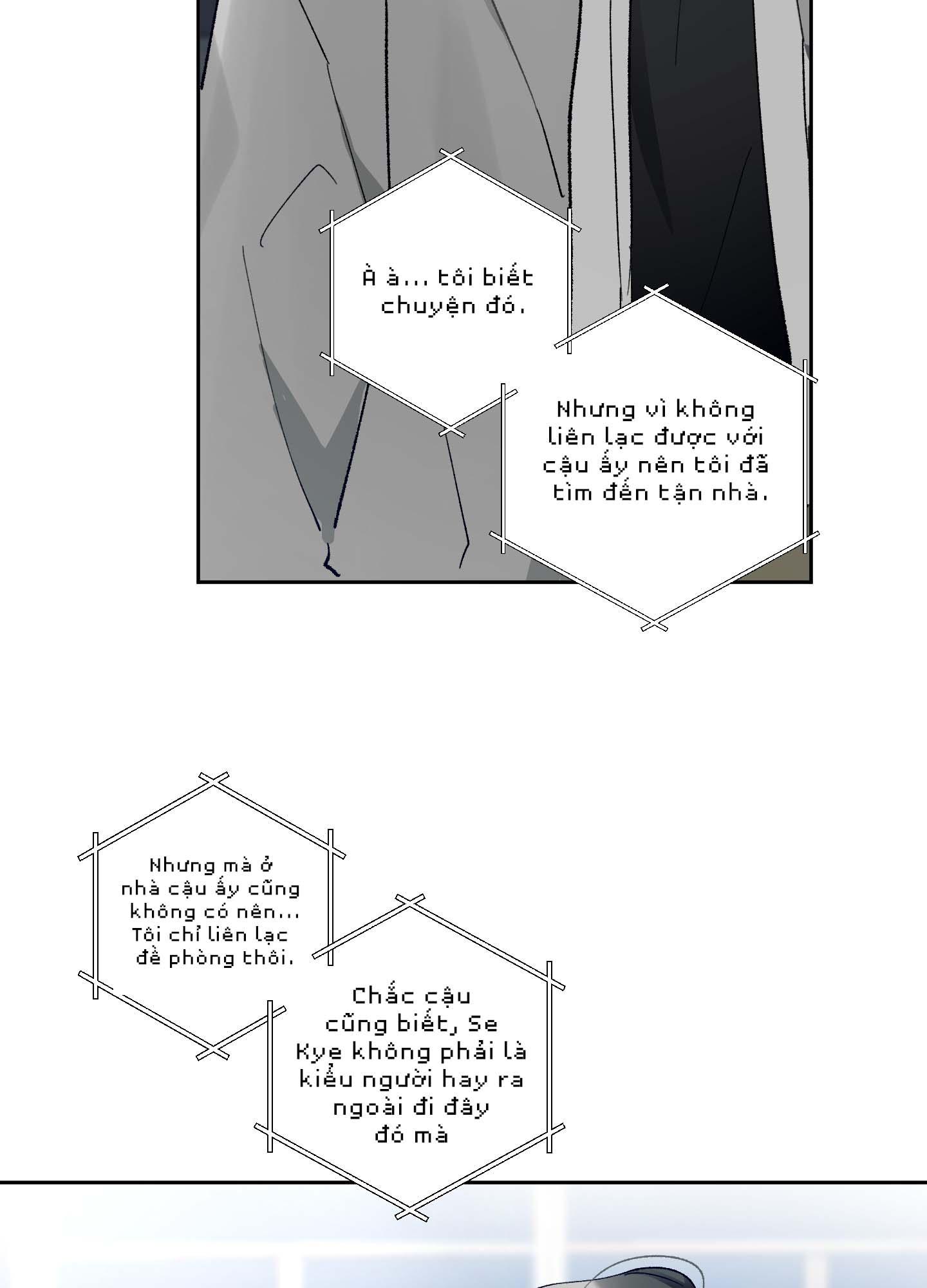 À à... tôi biết chuyện đó.

Nhưng vì không liên lạc được với cậu ấy nên tôi đã tìm đến tận nhà.

Nhưng mà ở nhà cậu ấy cũng không có nên... Tôi chỉ liên lạc đề phòng thôi.

Chắc cậu cũng biết, Se Kye không phải là kiểu người hay ra ngoài đi đây đó mà